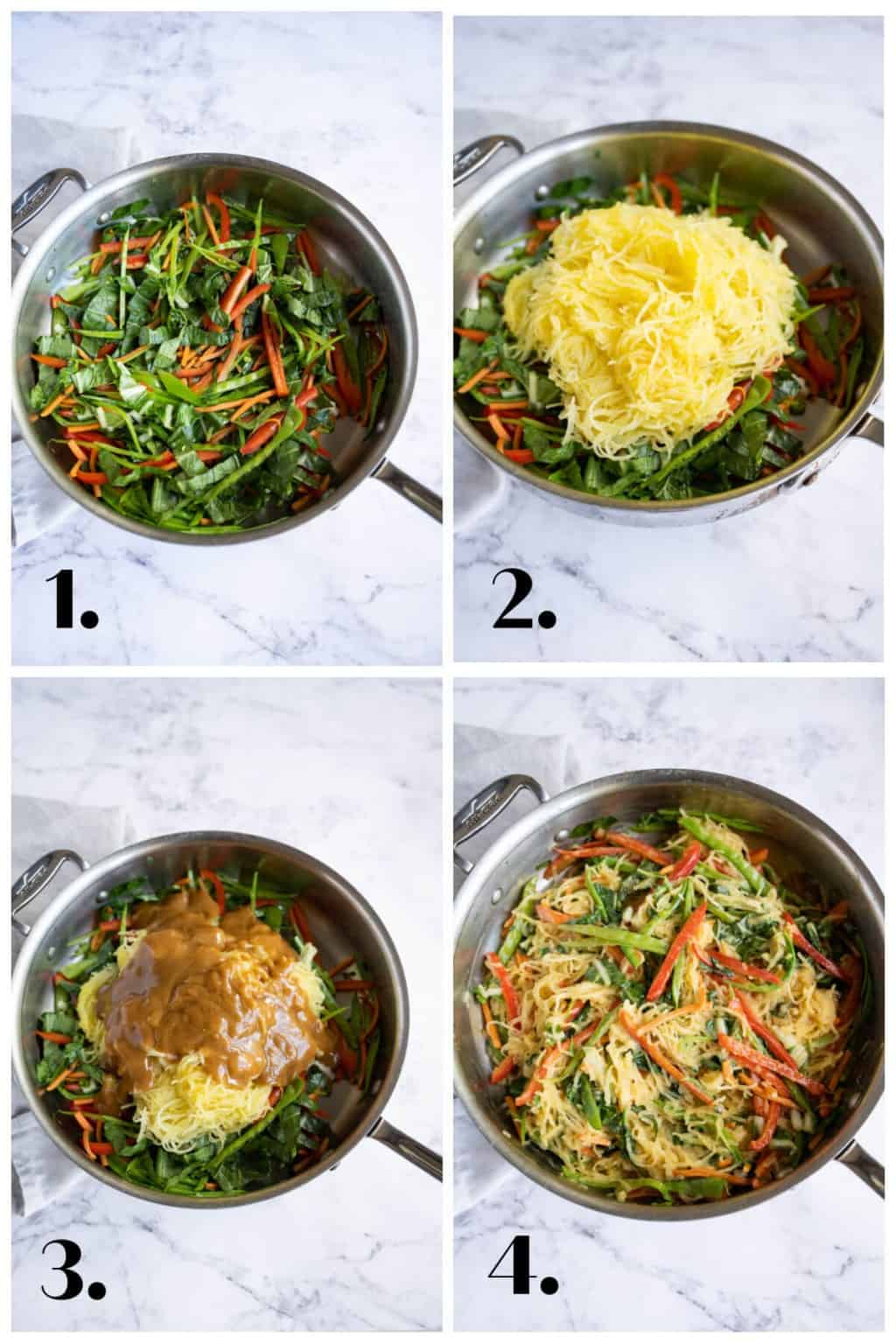 1.

2.

3.

4.