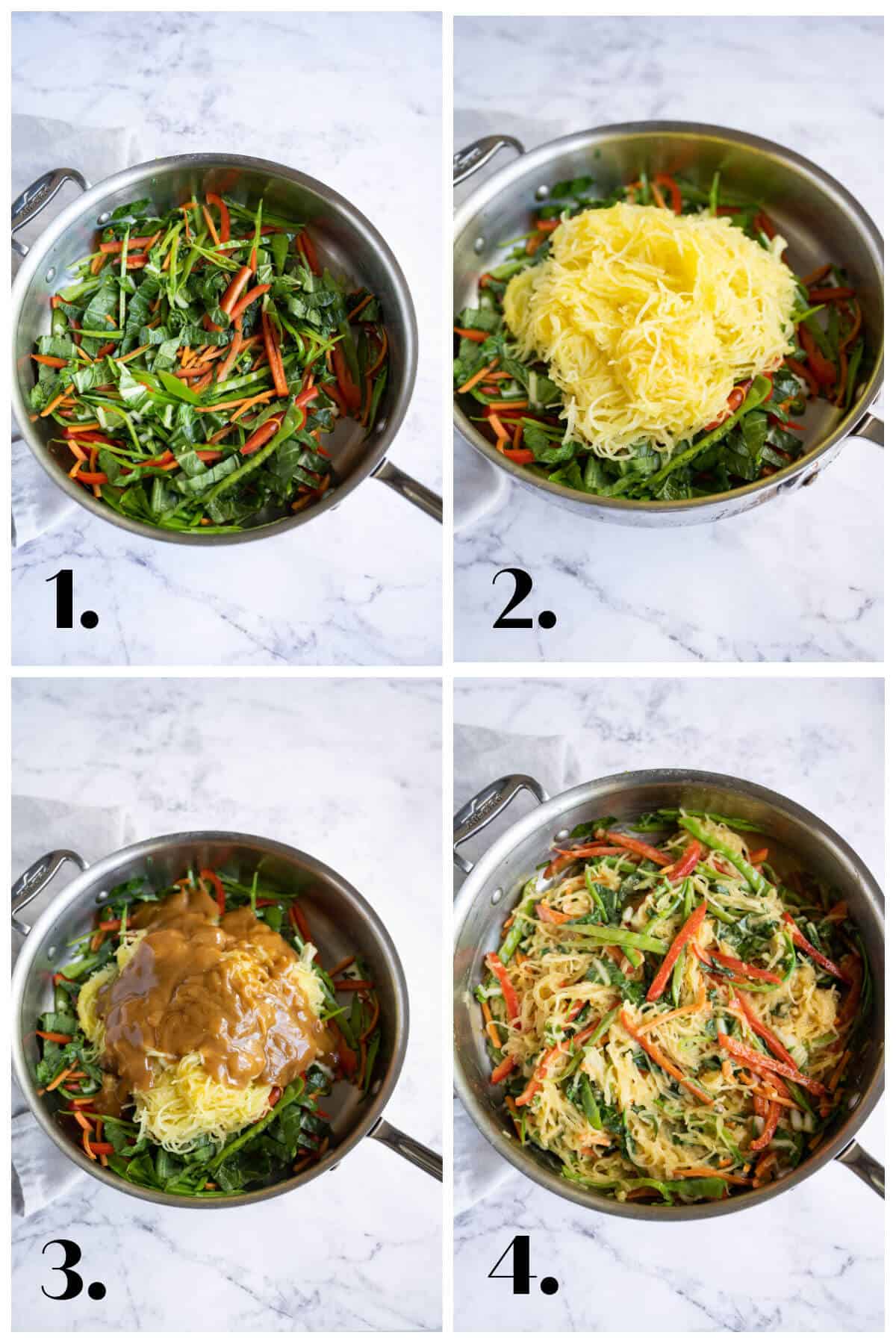 1.

2.

3.

4.