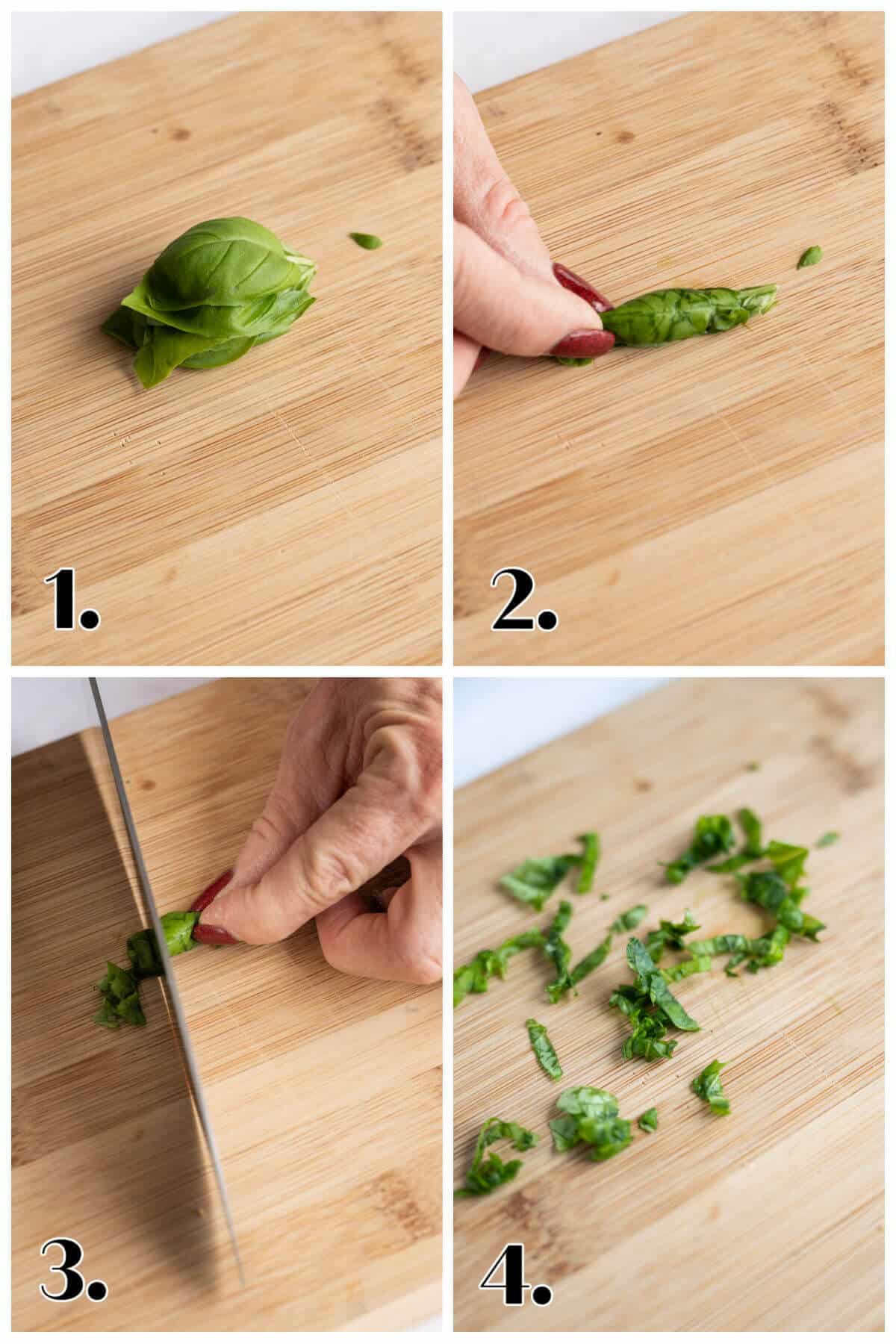 1.

2.

3.

4.