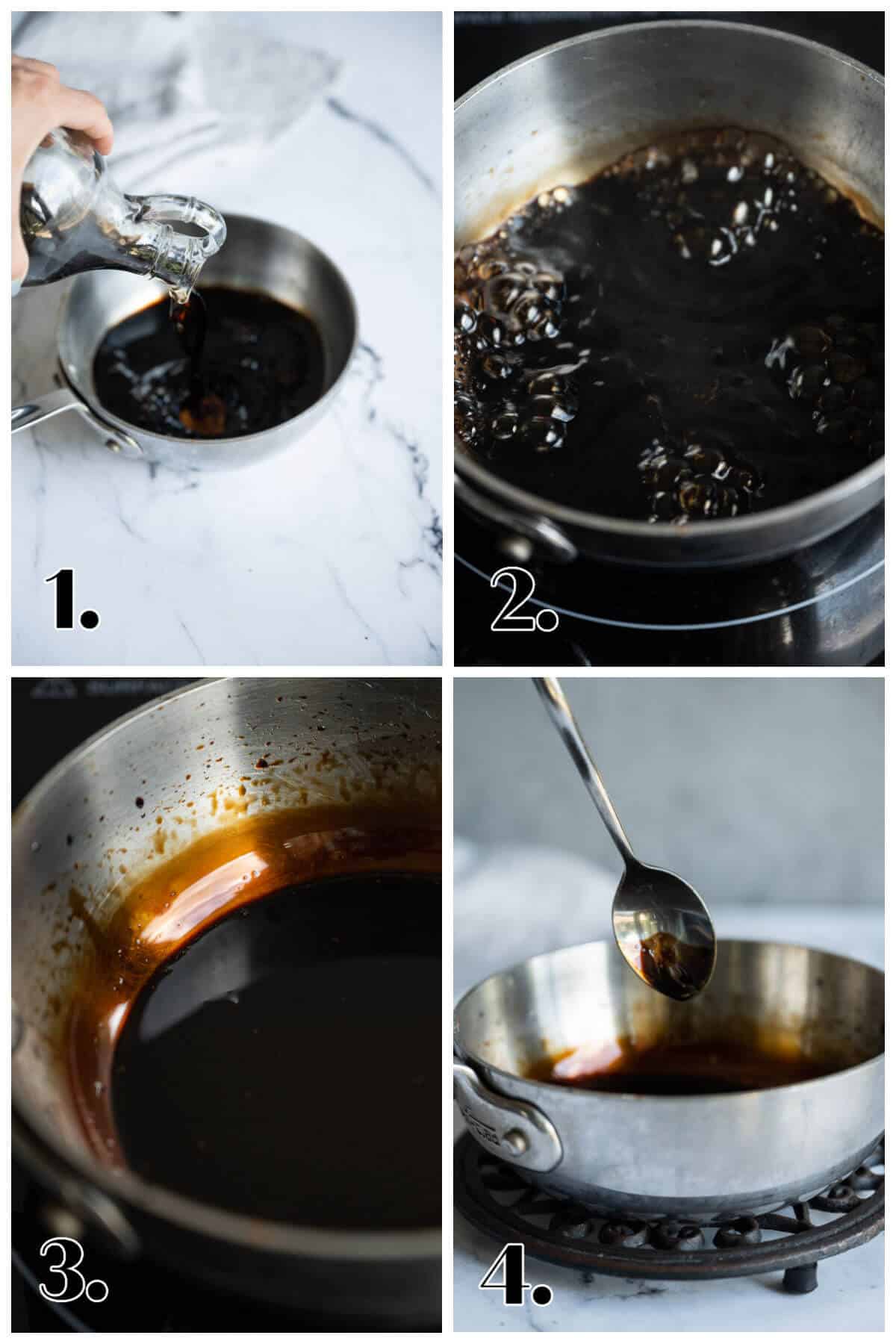 1.

2.

3.

4.