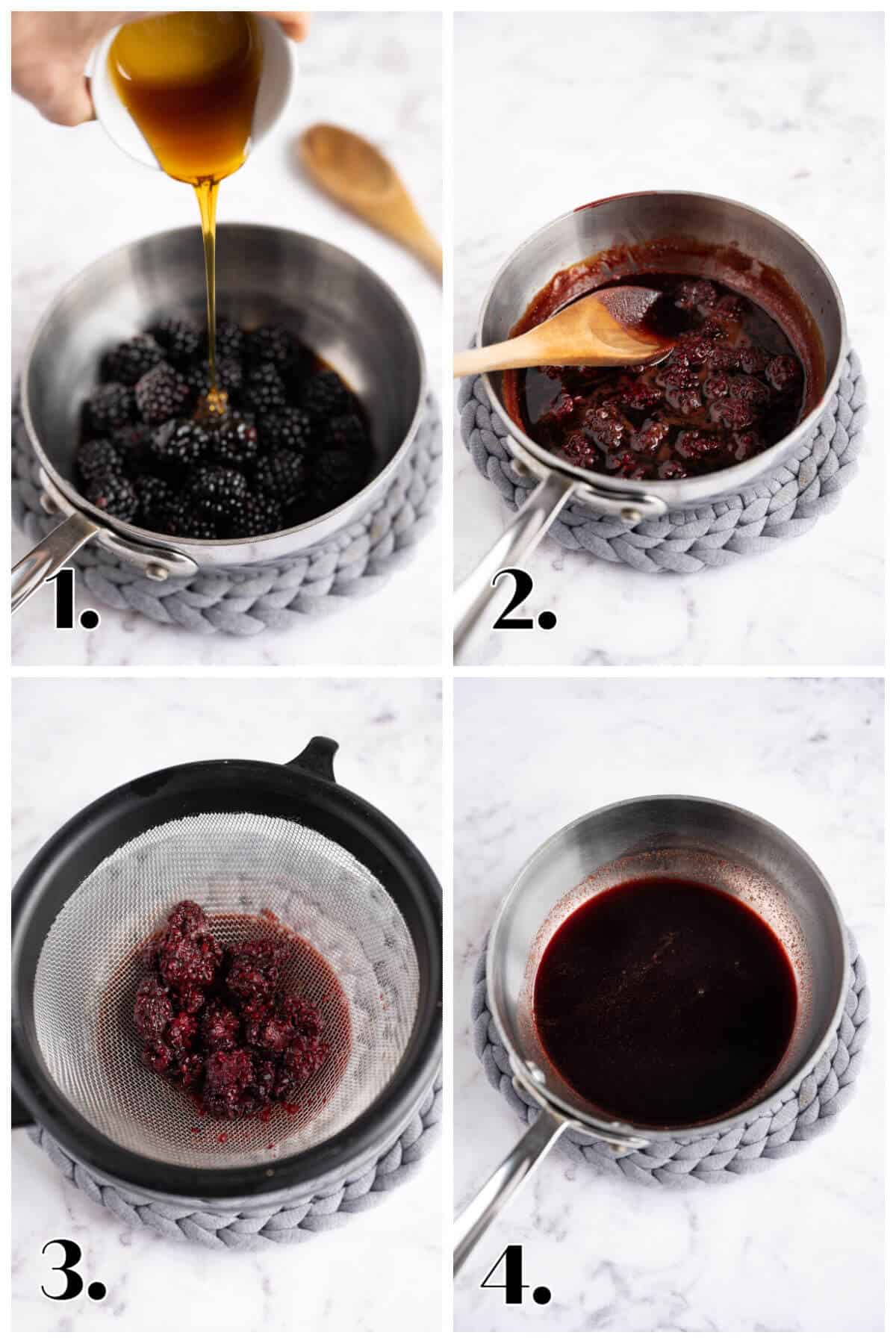 1.

2.

3.

4.