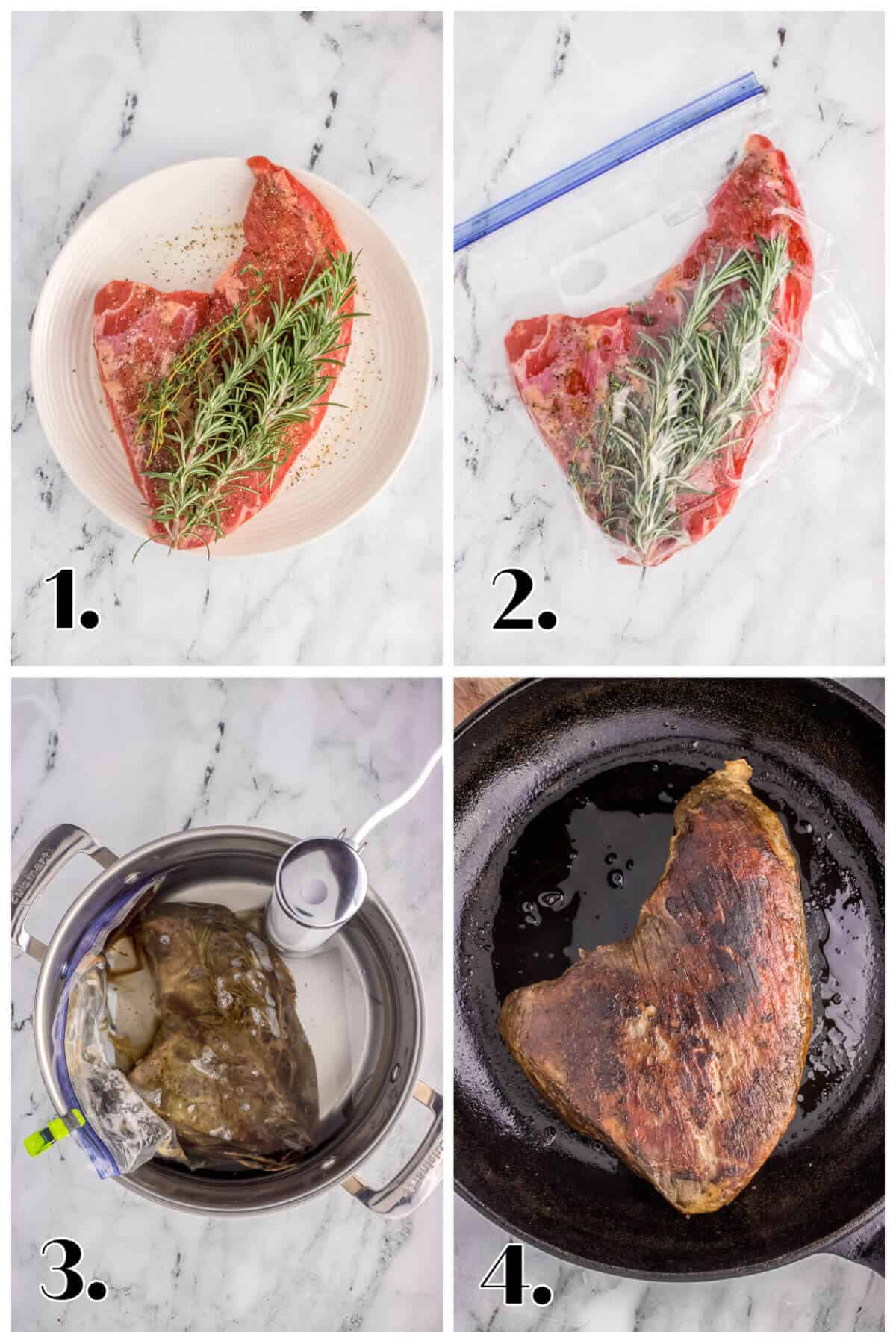 1.

2.

3.

4.