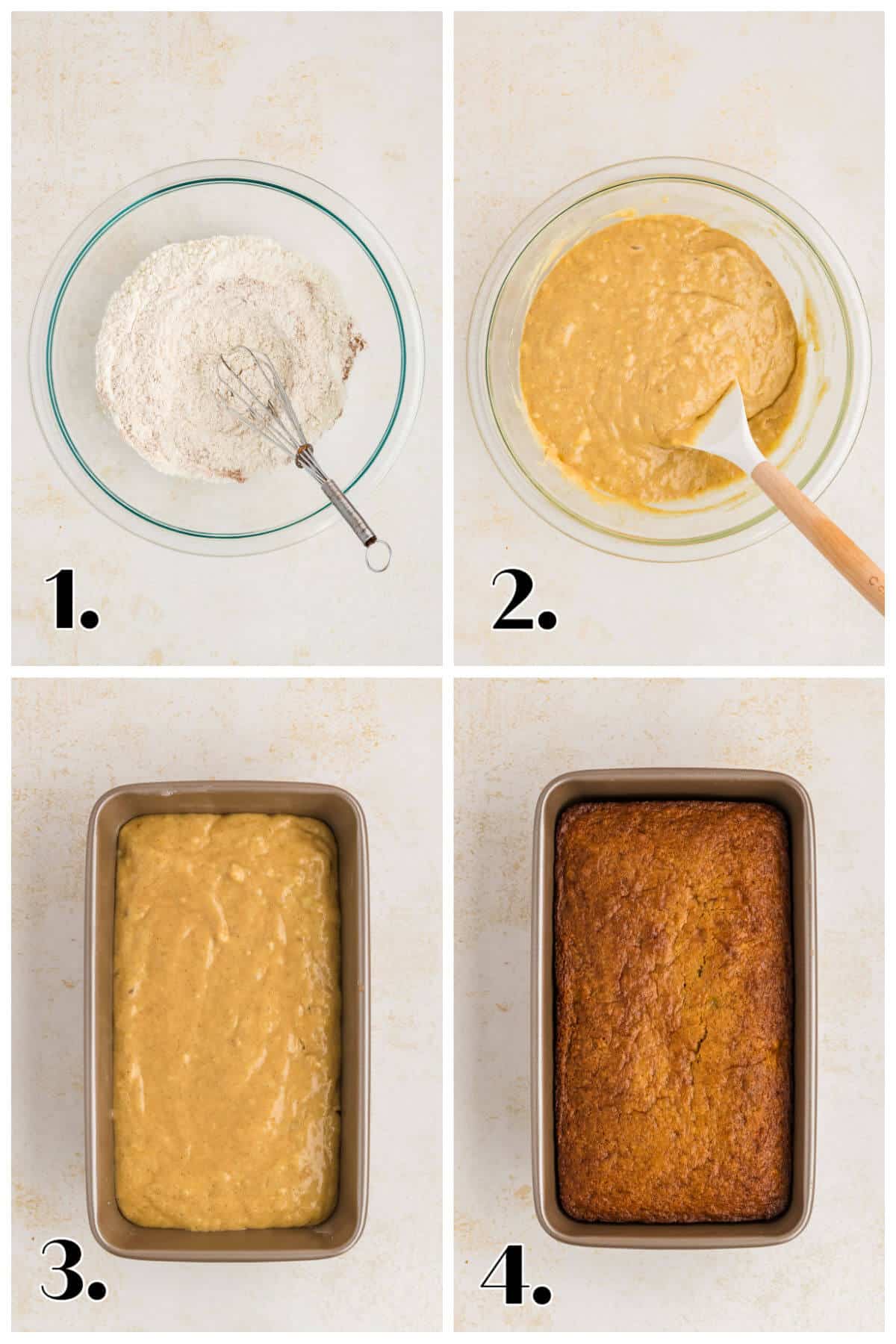 1.

2.

3.

4.