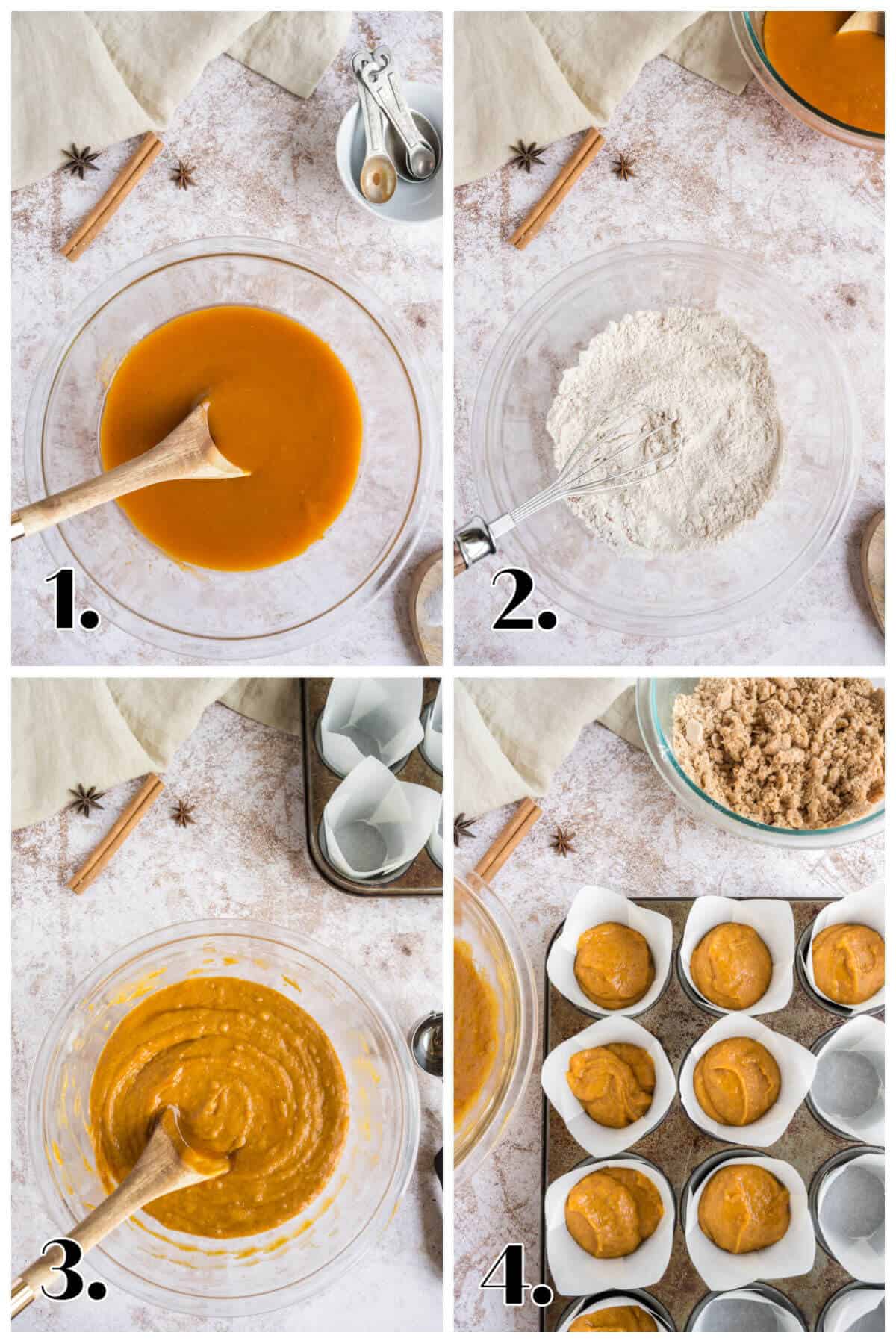 1.

2.

3.

4.