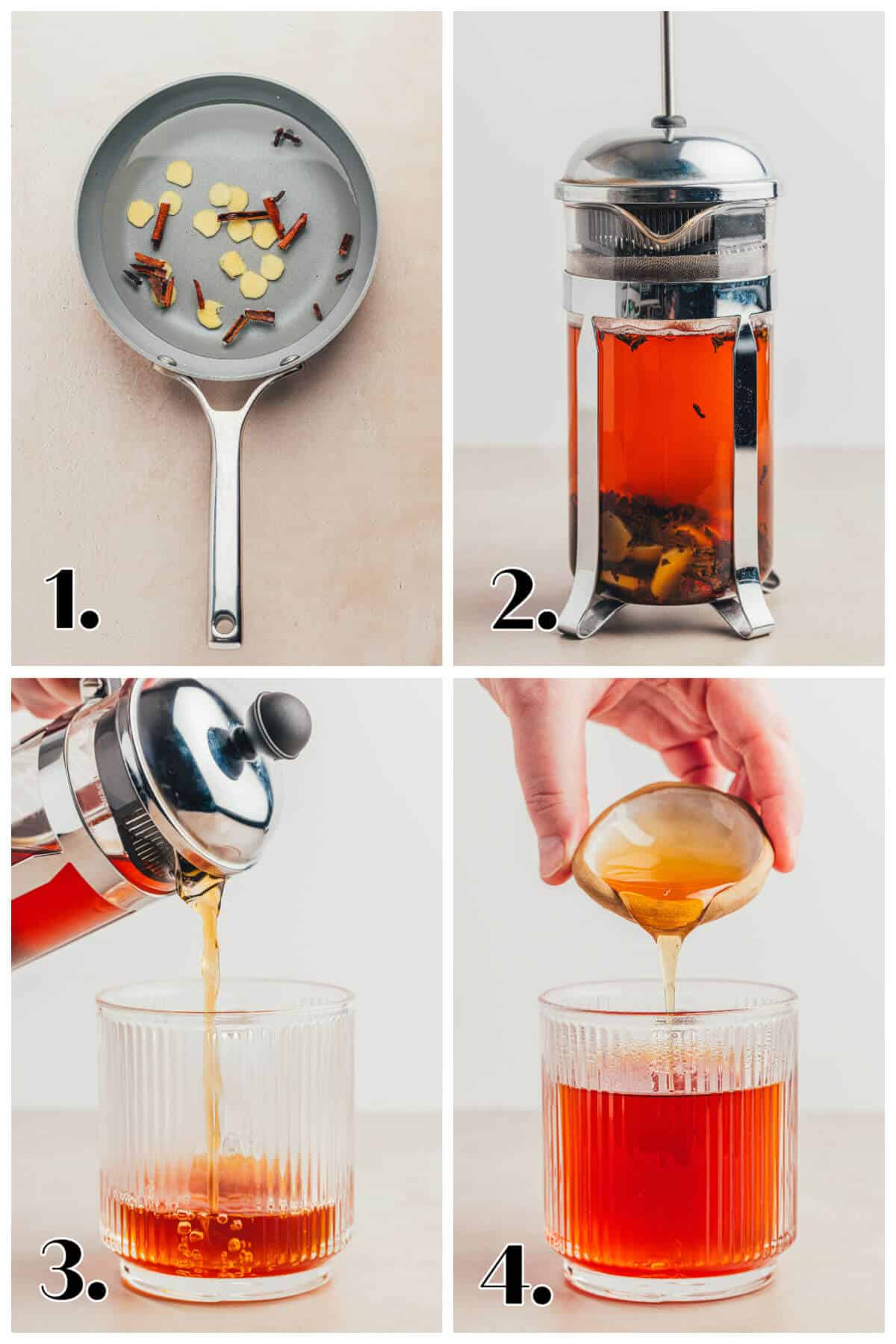 1.

2.

3.

4.