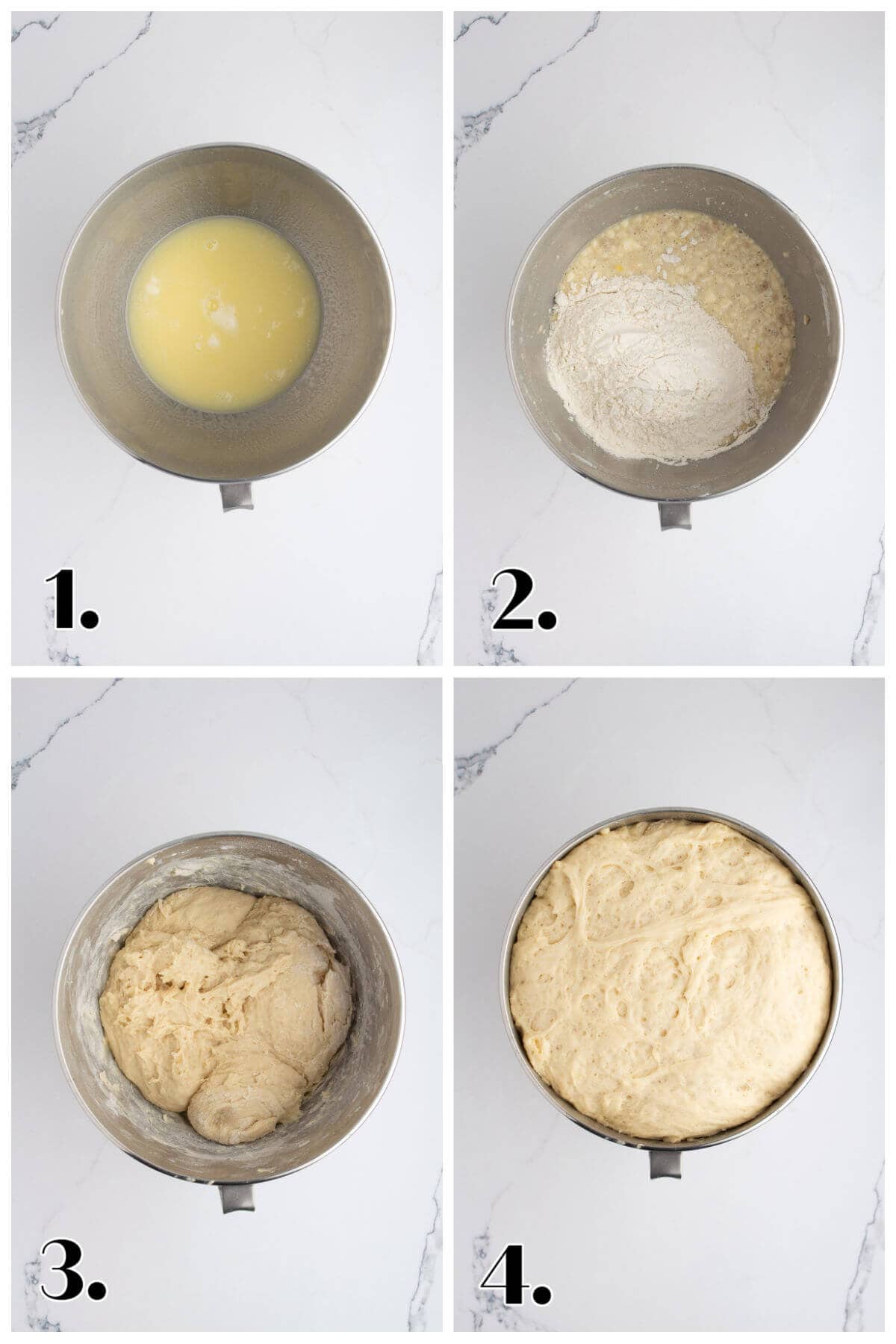 1.

2.

3.

4.